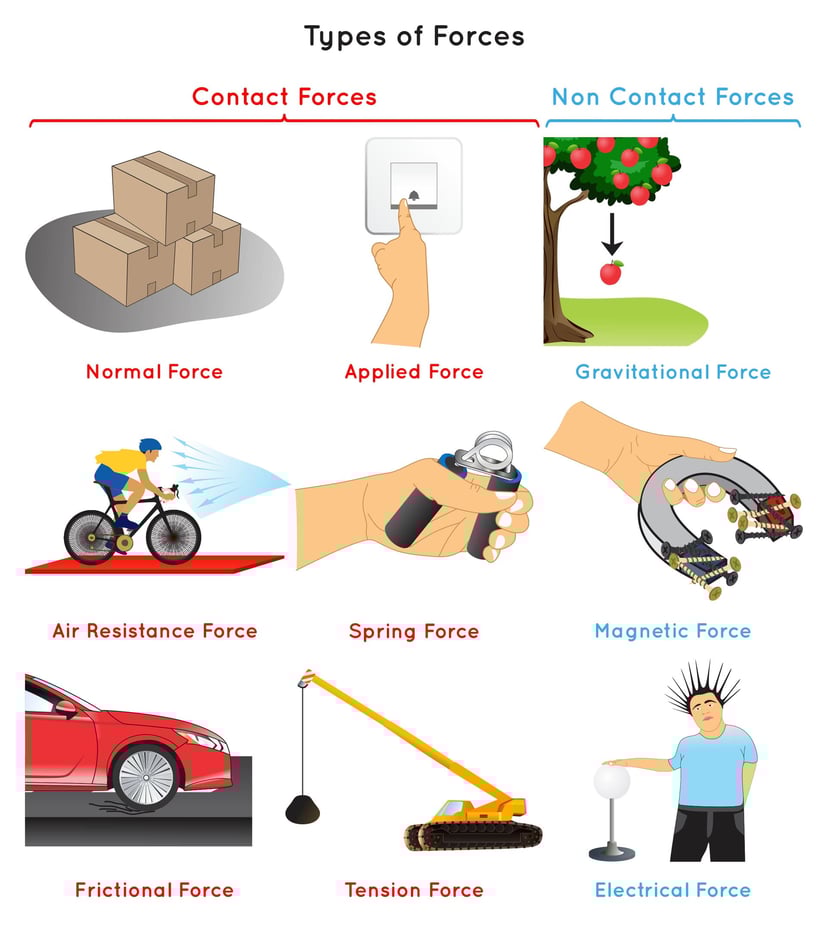 Types of Forces

Contact Forces

Non Contact Forces

Normal Force

Applied Force

Gravitational Force

Air Resistance Force

Spring Force

Magnetic Force

Frictional Force

Tension Force

Electrical Force