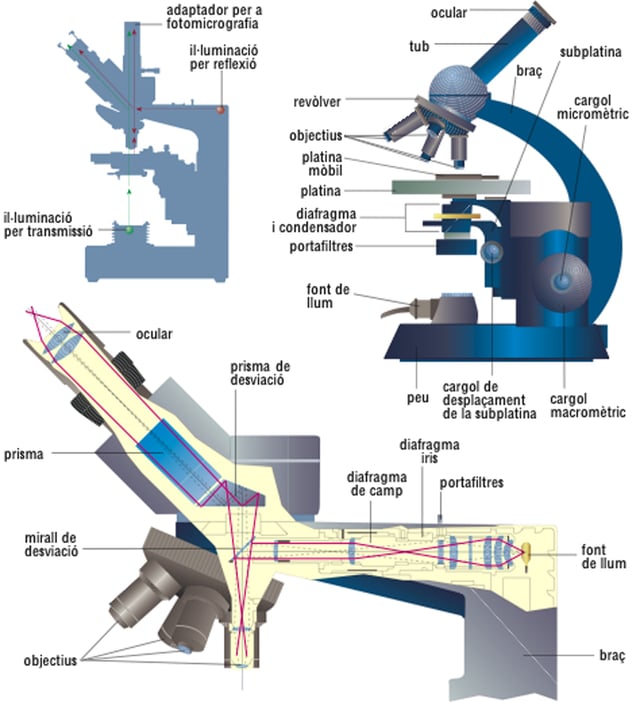 adaptador per a fotomicrografia

il·luminació per reflexió

il·luminació per transmissió

ocular

tub

subplatina

braç

revòlver

cargol micromètric

objectius

platina mòbil

platina

diafragma i condensador

portafiltres

font de llum

peu

cargol de desplaçament de la subplatina

cargol macromètric

ocular

prisma de desviació

prisma

diafragma iris

diafragma de camp

portafiltres

mirall de desviació

font de llum

objectius

braç