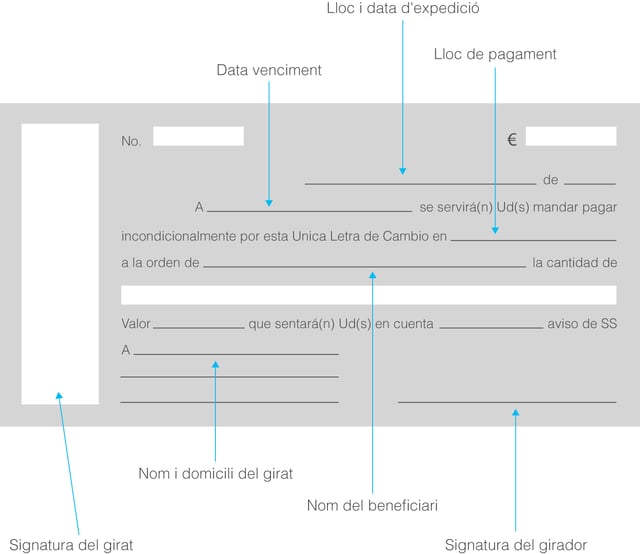 Lloc i data d'expedició

Lloc de pagament

Data venciment

No.

€

de

A se servirá(n) Ud(s) mandar pagar

incondicionalmente por esta Unica Letra de Cambio en

a la orden de la cantidad de

Valor que sentará(n) Ud(s) en cuenta aviso de SS

A

Nom i domicili del girat

Nom del beneficiari

Signatura del girat

Signatura del girador